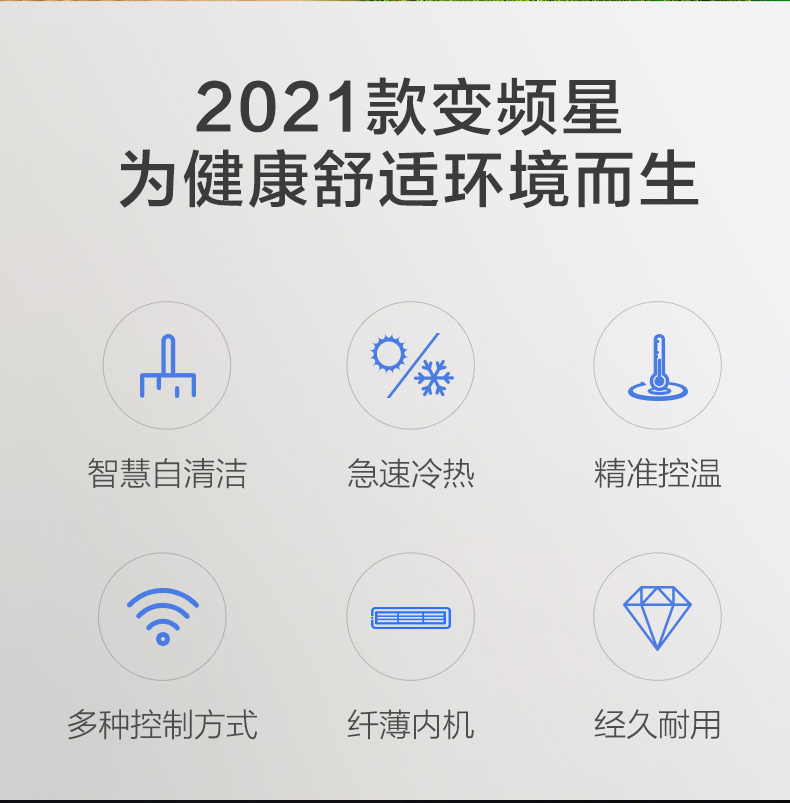 2021款变频星
为健康舒适环境而生

智慧自清洁

急速冷热

精准控温

多种控制方式

纤薄内机

经久耐用