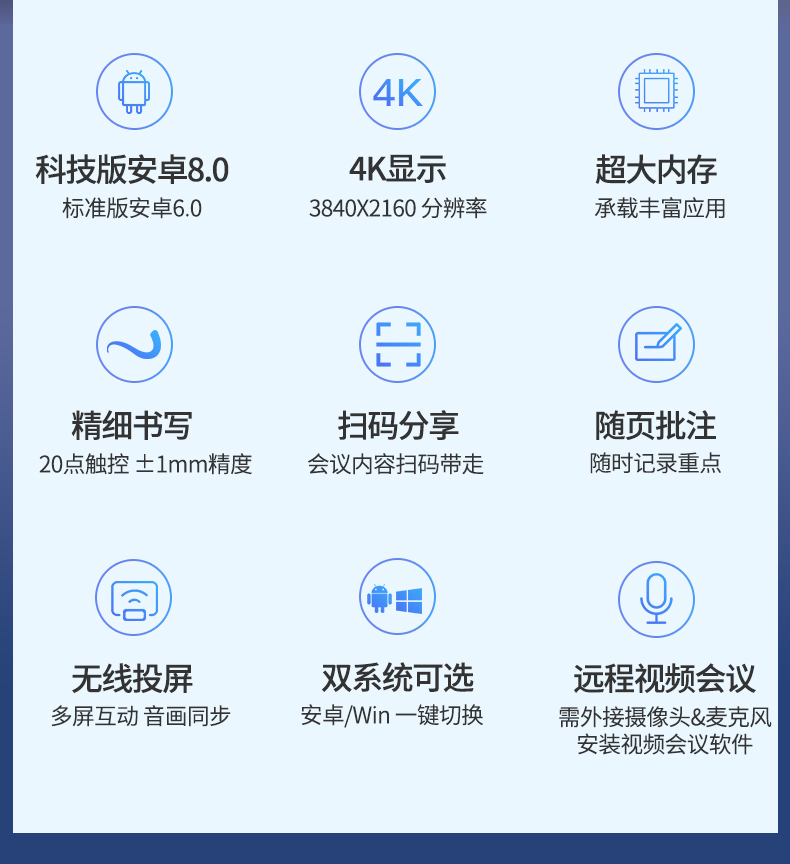 4K

科技版安卓8.0
标准版安卓6.0

4K显示
3840X2160 分辨率

超大内存
承载丰富应用

精细书写
20点触控 ±1mm精度

扫码分享
会议内容扫码带走

随页批注
随时记录重点

无线投屏
多屏互动 音画同步

双系统可选
安卓/Win 一键切换

远程视频会议
需外接摄像头&麦克风
安装视频会议软件